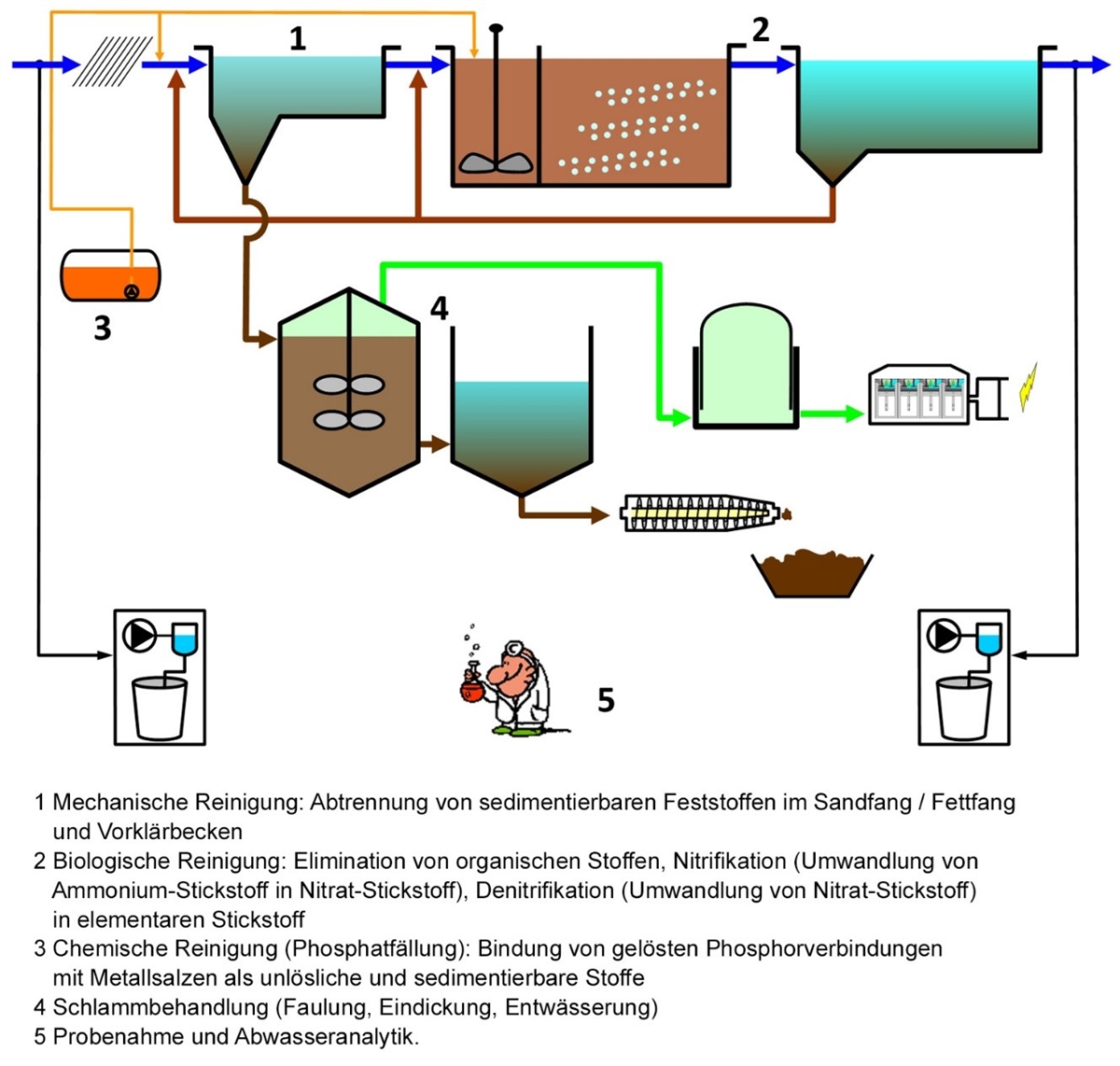 1

2

3

4

5

1 Mechanische Reinigung: Abtrennung von sedimentierbaren Feststoffen im Sandfang / Fettfang und Vorklärbecken
2 Biologische Reinigung: Elimination von organischen Stoffen, Nitrifikation (Umwandlung von Ammonium-Stickstoff in Nitrat-Stickstoff), Denitrifikation (Umwandlung von Nitrat-Stickstoff) in elementaren Stickstoff
3 Chemische Reinigung (Phosphatfällung): Bindung von gelösten Phosphorverbindungen mit Metallsalzen als unlösliche und sedimentierbare Stoffe
4 Schlammbehandlung (Faulung, Eindickung, Entwässerung)
5 Probenahme und Abwasseranalytik.