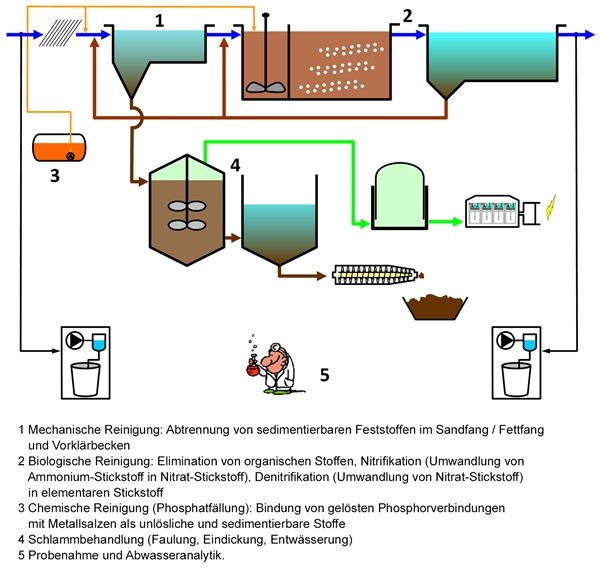 1

2

3

4

5

1 Mechanische Reinigung: Abtrennung von sedimentierbaren Feststoffen im Sandfang / Fettfang und Vorklärbecken

2 Biologische Reinigung: Elimination von organischen Stoffen, Nitrifikation (Umwandlung von Ammonium-Stickstoff in Nitrat-Stickstoff), Denitrifikation (Umwandlung von Nitrat-Stickstoff) in elementaren Stickstoff

3 Chemische Reinigung (Phosphatfällung): Bindung von gelösten Phosphorverbindungen mit Metallsalzen als unlösliche und sedimentierbare Stoffe

4 Schlammbehandlung (Faulung, Eindickung, Entwässerung)

5 Probenahme und Abwasseranalytik.